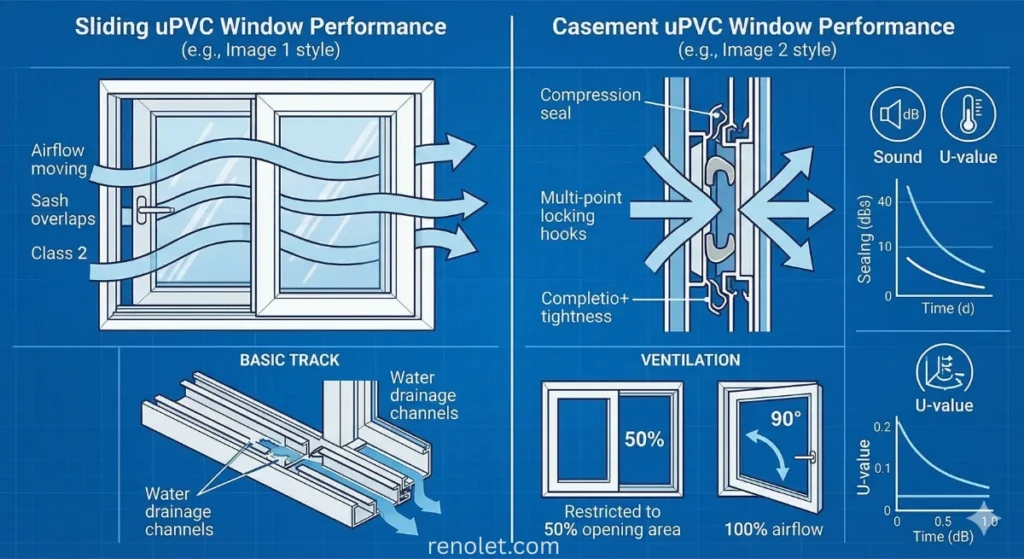 Sliding uPVC Window Performance
(e.g., Image 1 style)

Airflow moving

Sash overlaps

Class 2

BASIC TRACK

Water drainage channels

Water drainage channels

Casement uPVC Window Performance
(e.g., Image 2 style)

Compression seal

Multi-point locking hooks

Completio+ tightness

dB

Sound

U-value

Sealing (dBs)

40

10

0

Time (d)

VENTILATION

50%

Restricted to 50% opening area

90°

100% airflow

U-value

U-value

0.2

0.1

0

0

0.5

1.0

Time (dB)

renolet.com